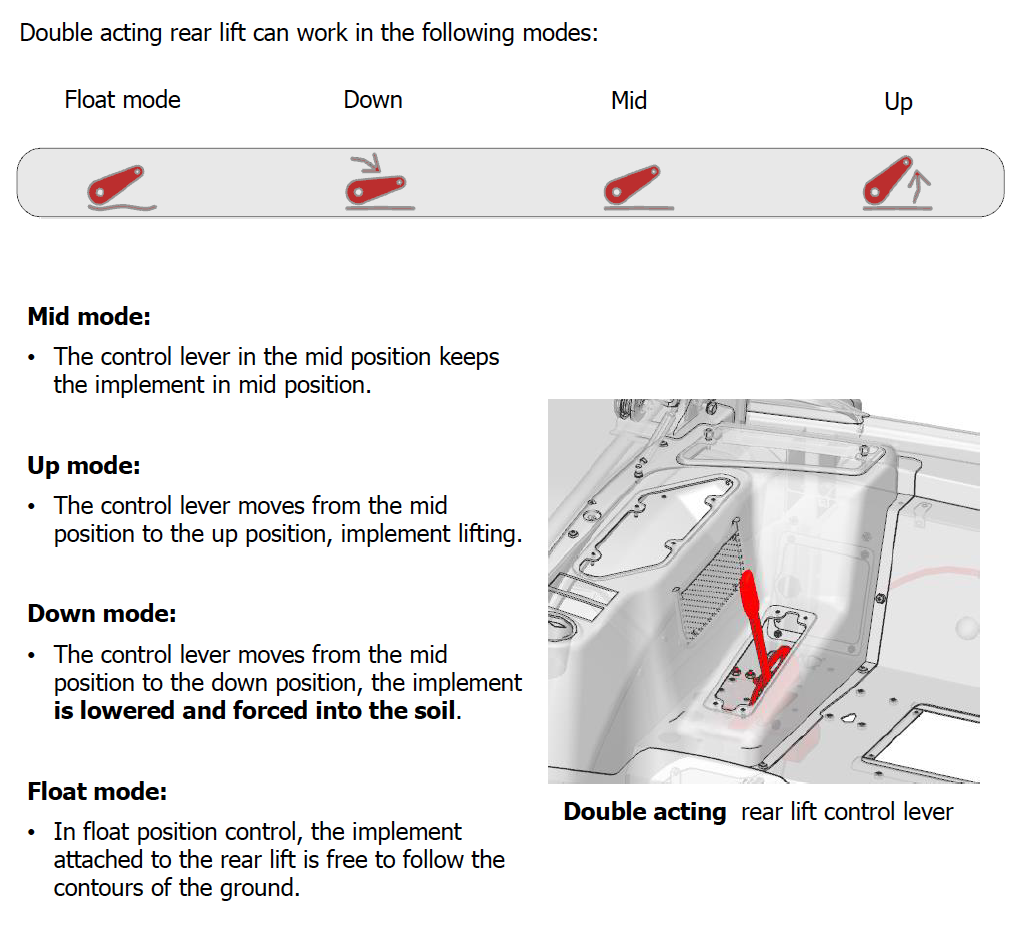 Double acting rear lift can work in the following modes:

Float mode

Down

Mid

Up

**Mid mode:**

• The control lever in the mid position keeps the implement in mid position.

**Up mode:**

• The control lever moves from the mid position to the up position, implement lifting.

**Down mode:**

• The control lever moves from the mid position to the down position, the implement **is lowered and forced into the soil**.

**Float mode:**

• In float position control, the implement attached to the rear lift is free to follow the contours of the ground.

**Double acting** rear lift control lever