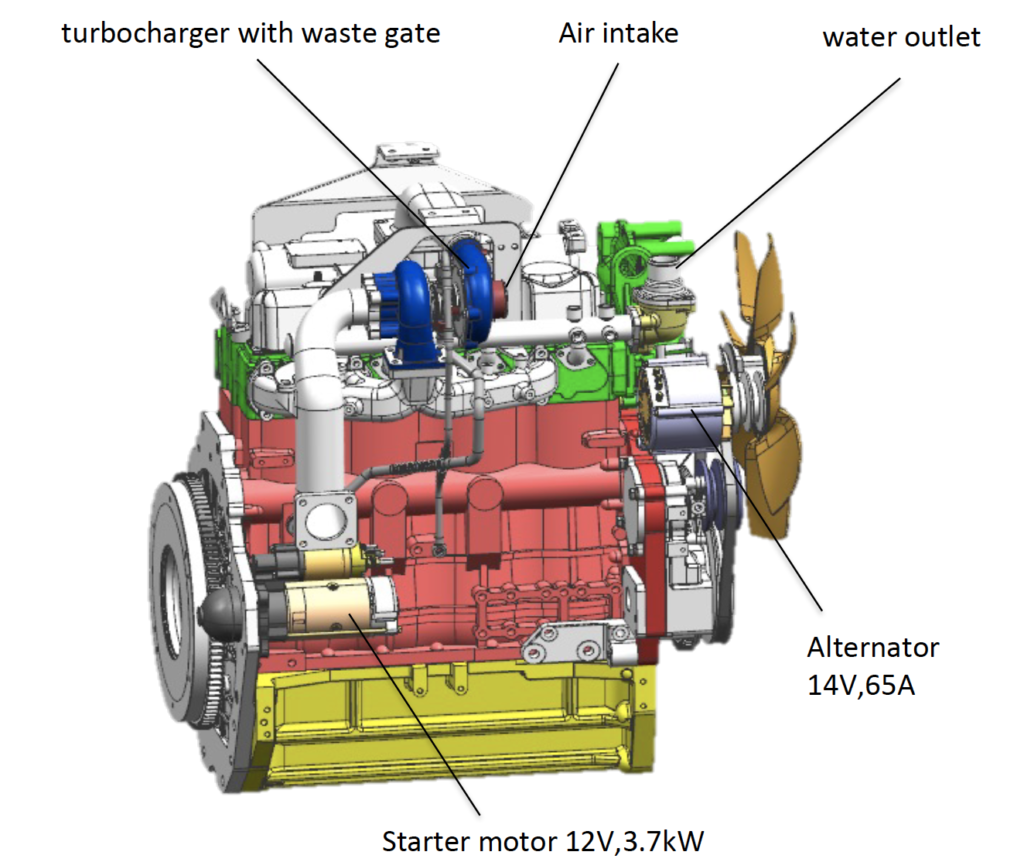 turbocharger with waste gate

Air intake

water outlet

Alternator
14V,65A

Starter motor 12V,3.7kW